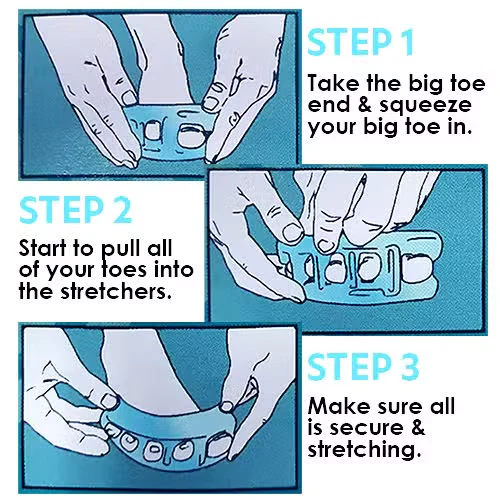 STEP 1
Take the big toe end & squeeze your big toe in.

STEP 2
Start to pull all of your toes into the stretchers.

STEP 3
Make sure all is secure & stretching.